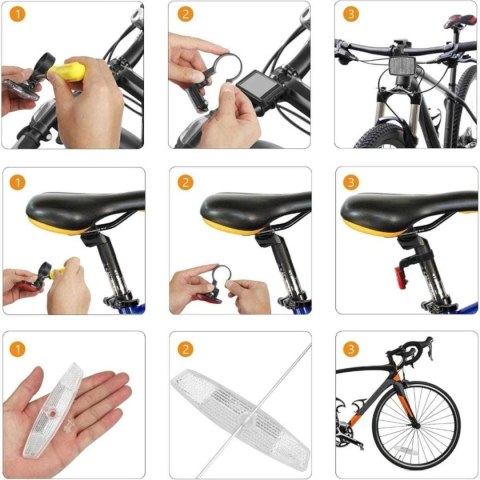 1

2

3

1

2

3

1

2

3