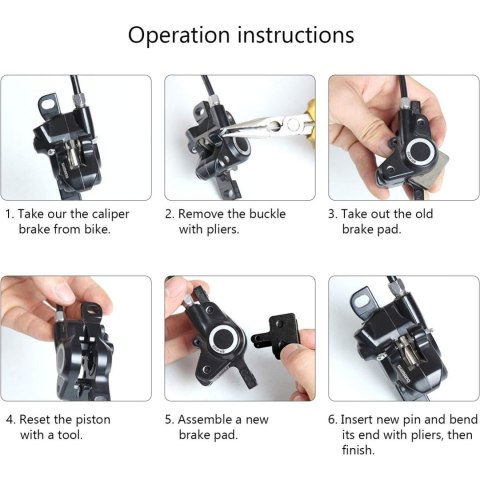 Operation instructions

1. Take our the caliper brake from bike.

2. Remove the buckle with pliers.

3. Take out the old brake pad.

4. Reset the piston with a tool.

5. Assemble a new brake pad.

6. Insert new pin and bend its end with pliers, then finish.