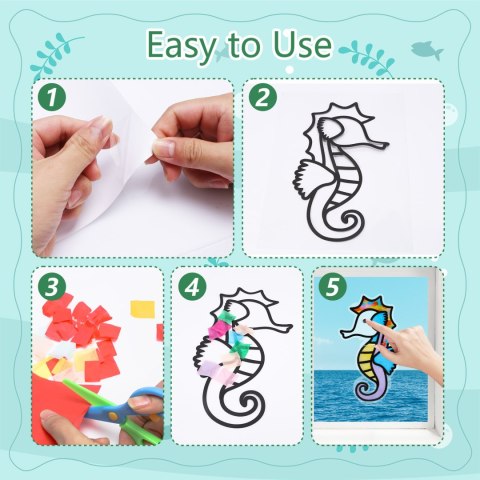 Easy to Use

1

2

3

4

5