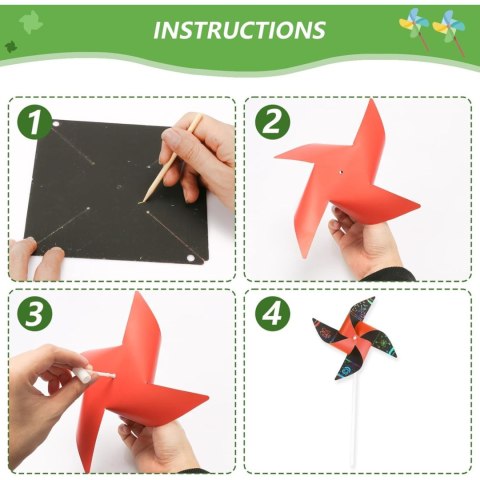 INSTRUCTIONS

1

2

3

4