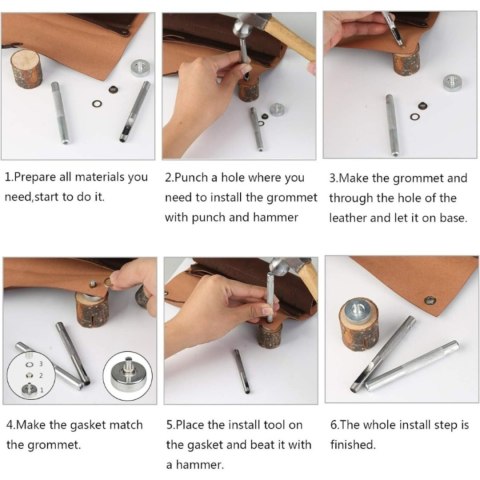 1.Prepare all materials you need,start to do it.

2.Punch a hole where you need to install the grommet with punch and hammer

3.Make the grommet and through the hole of the leather and let it on base.

3
2
1

4.Make the gasket match the grommet.

5.Place the install tool on the gasket and beat it with a hammer.

6.The whole install step is finished.