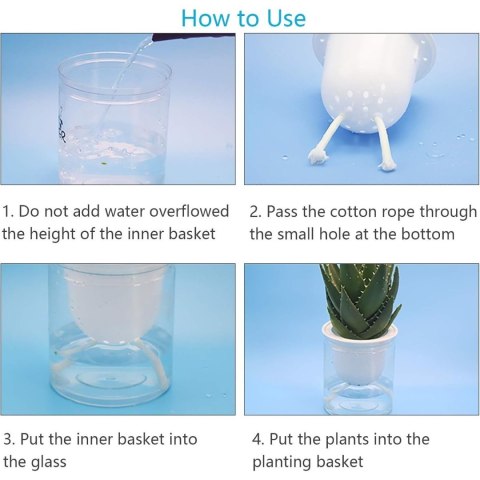 How to Use

1. Do not add water overflowed the height of the inner basket

2. Pass the cotton rope through the small hole at the bottom

3. Put the inner basket into the glass

4. Put the plants into the planting basket